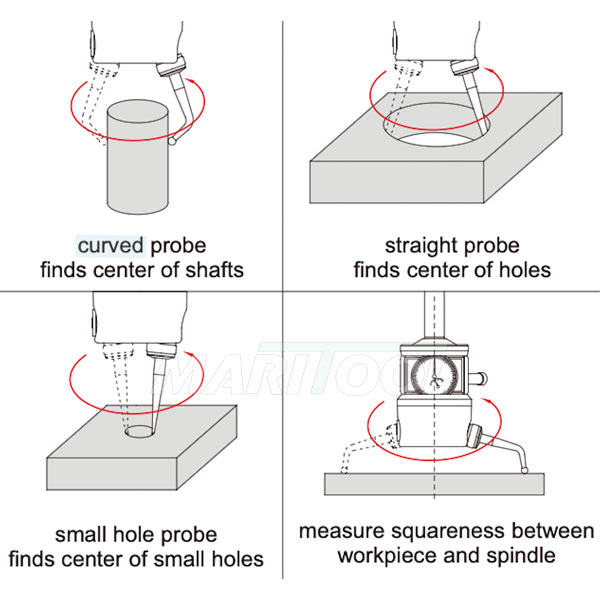 curved probe
finds center of shafts

straight probe
finds center of holes

MARITOOL

small hole probe
finds center of small holes

measure squareness between
workpiece and spindle